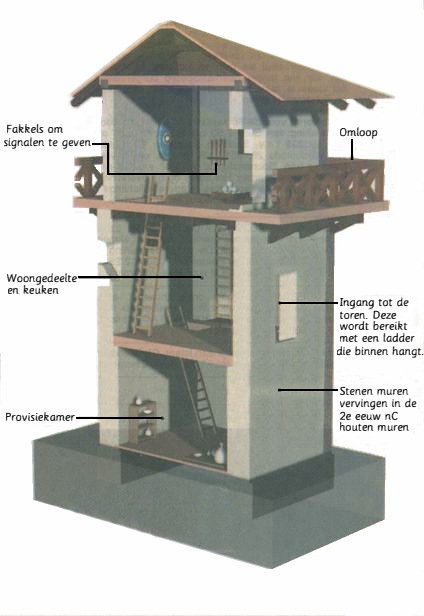 Fakkels om signalen te geven

Omloop

Woongedeelte en keuken

Ingang tot de toren. Deze wordt bereikt met een ladder die binnen hangt.

Stenen muren vervingen in de 2e eeuw nC houten muren

Provisiekamer